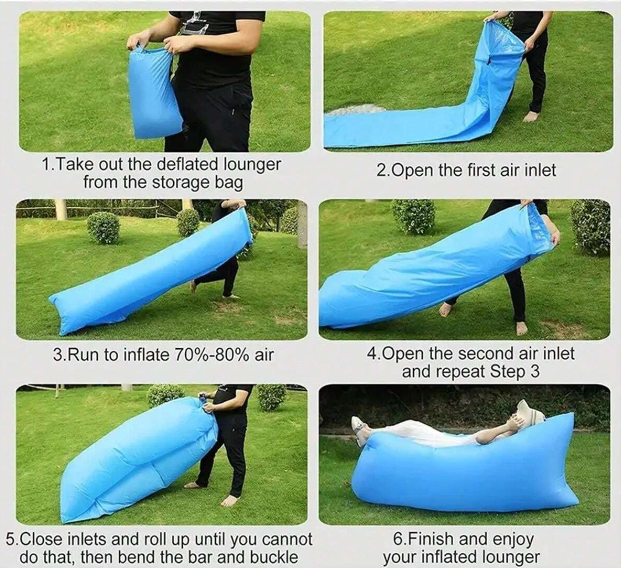 1.Take out the deflated lounger from the storage bag

2.Open the first air inlet

3.Run to inflate 70%-80% air

4.Open the second air inlet and repeat Step 3

5.Close inlets and roll up until you cannot do that, then bend the bar and buckle

6.Finish and enjoy your inflated lounger